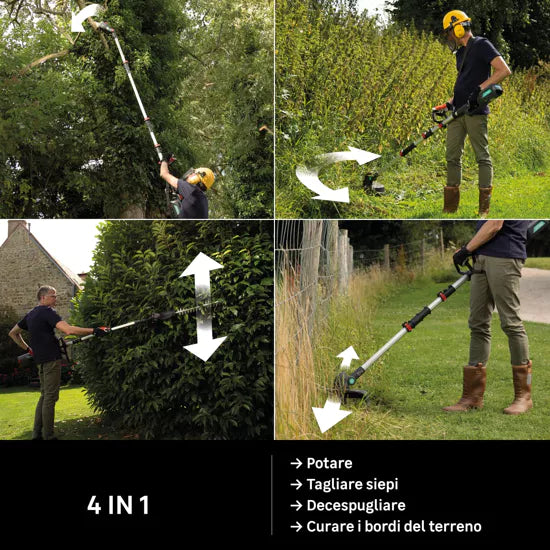 4 IN 1

→ Potare
→ Tagliare siepi
→ Decespugliare
→ Curare i bordi del terreno